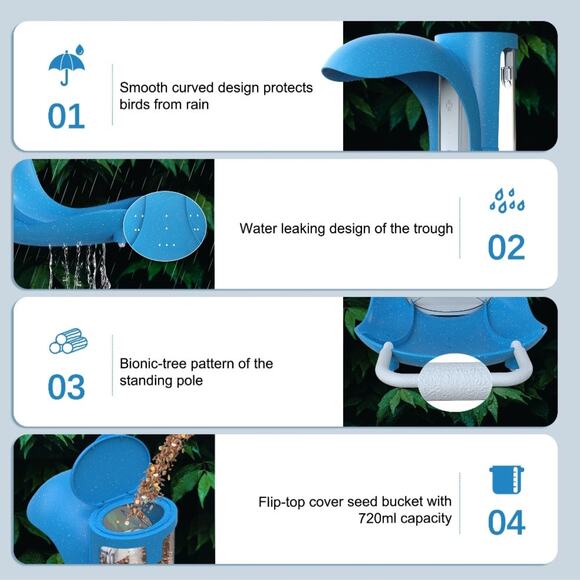 01

Smooth curved design protects birds from rain

Water leaking design of the trough

02

03

Bionic-tree pattern of the standing pole

Flip-top cover seed bucket with 720ml capacity

04